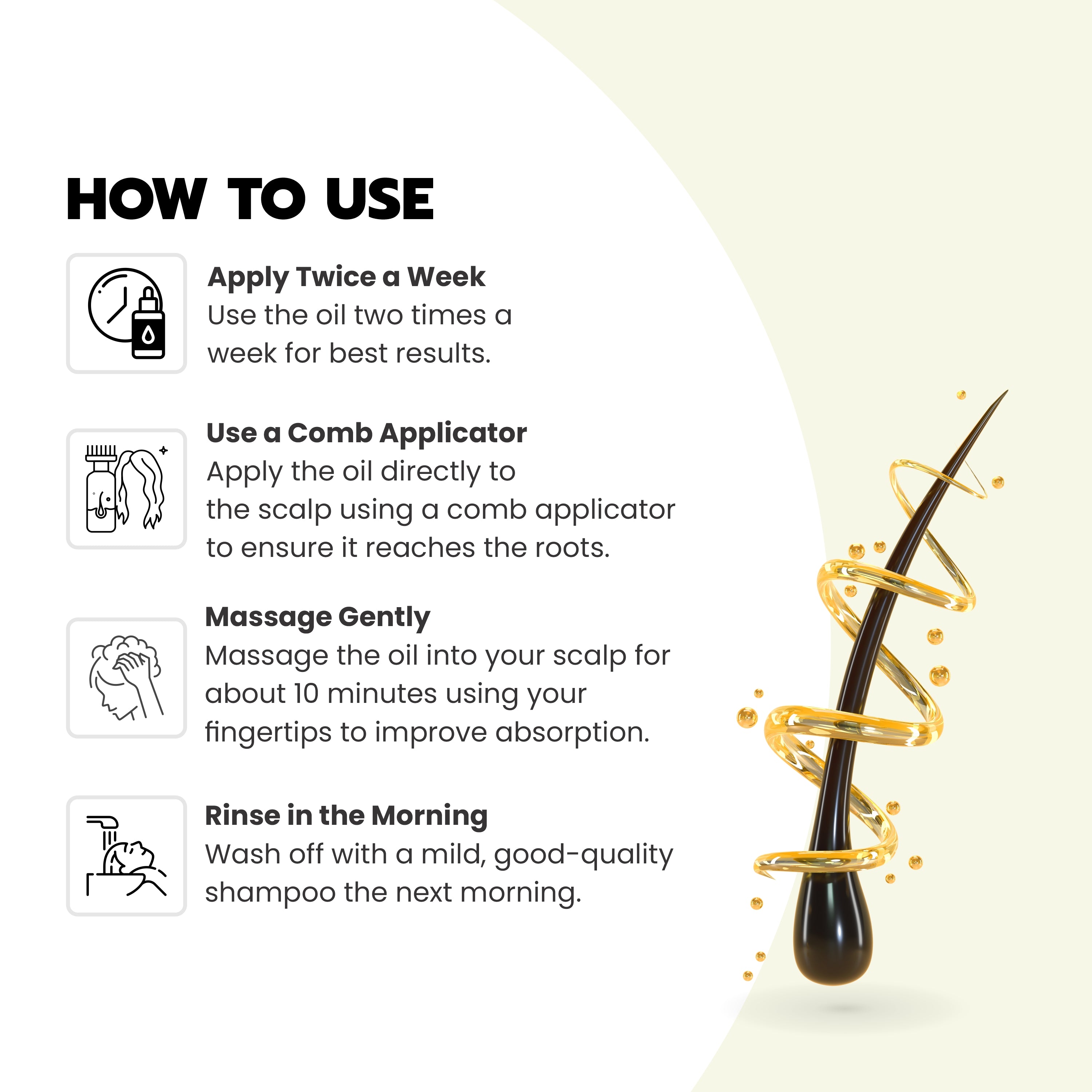 HOW TO USE

Apply Twice a Week
Use the oil two times a week for best results.

Use a Comb Applicator
Apply the oil directly to the scalp using a comb applicator to ensure it reaches the roots.

Massage Gently
Massage the oil into your scalp for about 10 minutes using your fingertips to improve absorption.

Rinse in the Morning
Wash off with a mild, good-quality shampoo the next morning.