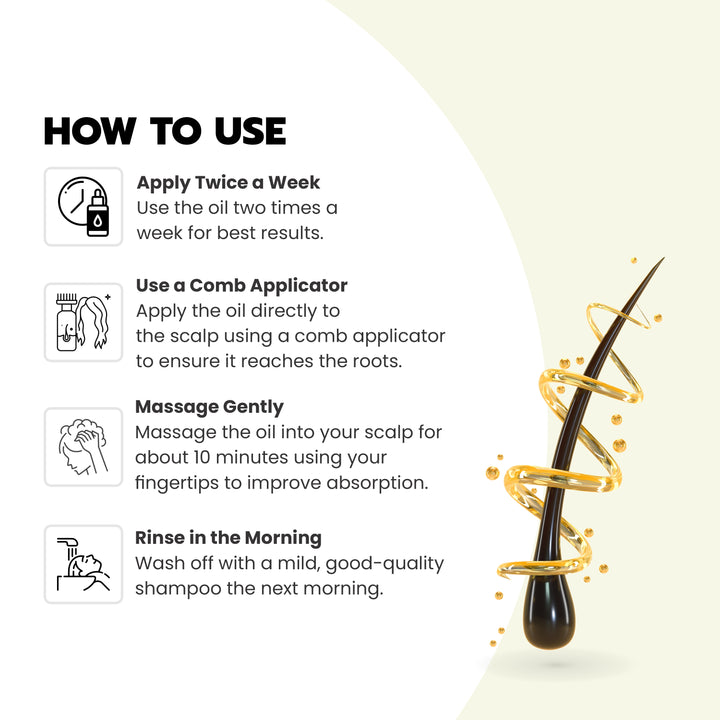 HOW TO USE

Apply Twice a Week
Use the oil two times a week for best results.

Use a Comb Applicator
Apply the oil directly to the scalp using a comb applicator to ensure it reaches the roots.

Massage Gently
Massage the oil into your scalp for about 10 minutes using your fingertips to improve absorption.

Rinse in the Morning
Wash off with a mild, good-quality shampoo the next morning.